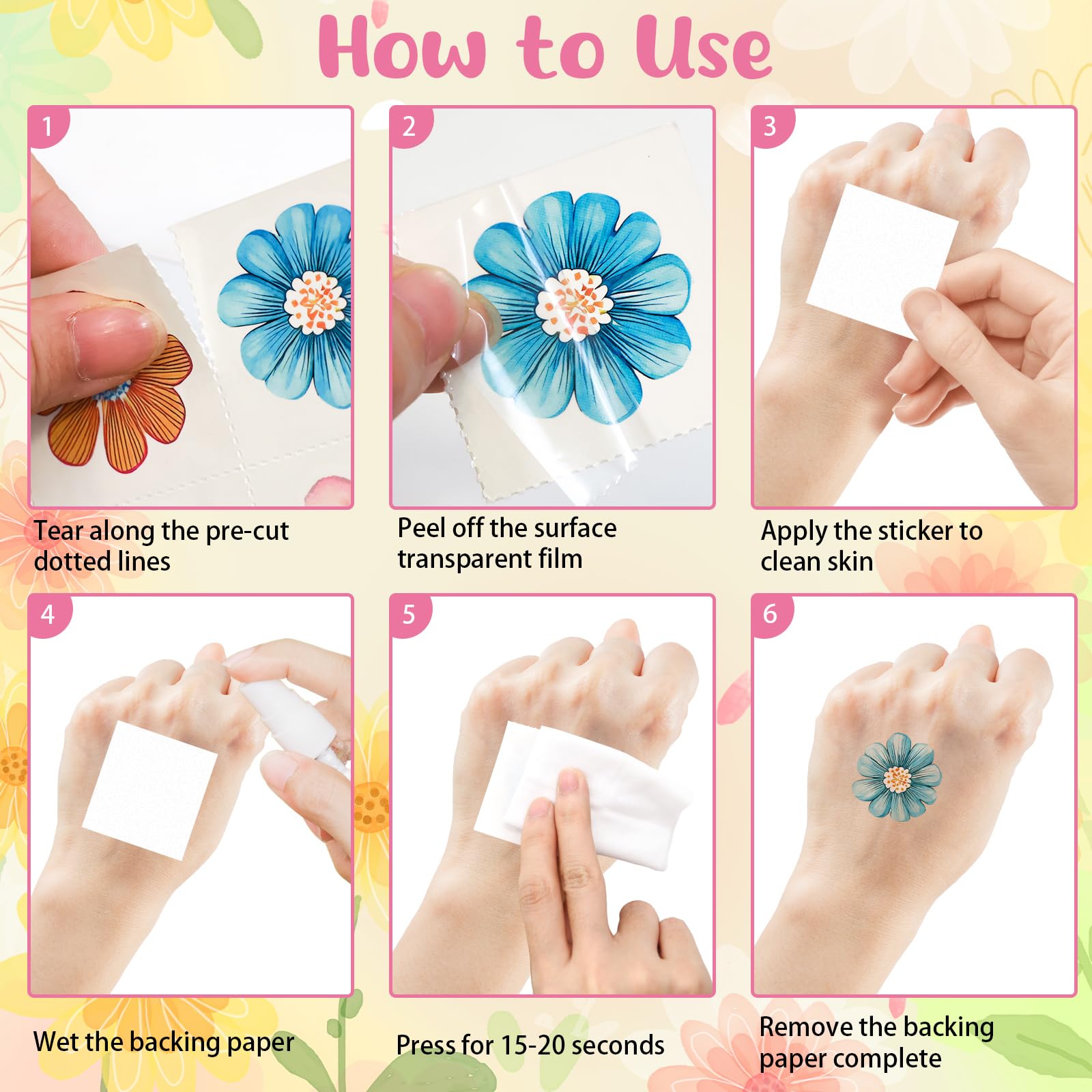 How to Use

1

Tear along the pre-cut dotted lines

2

Peel off the surface transparent film

3

Apply the sticker to clean skin

4

Wet the backing paper

5

Press for 15-20 seconds

6

Remove the backing paper complete